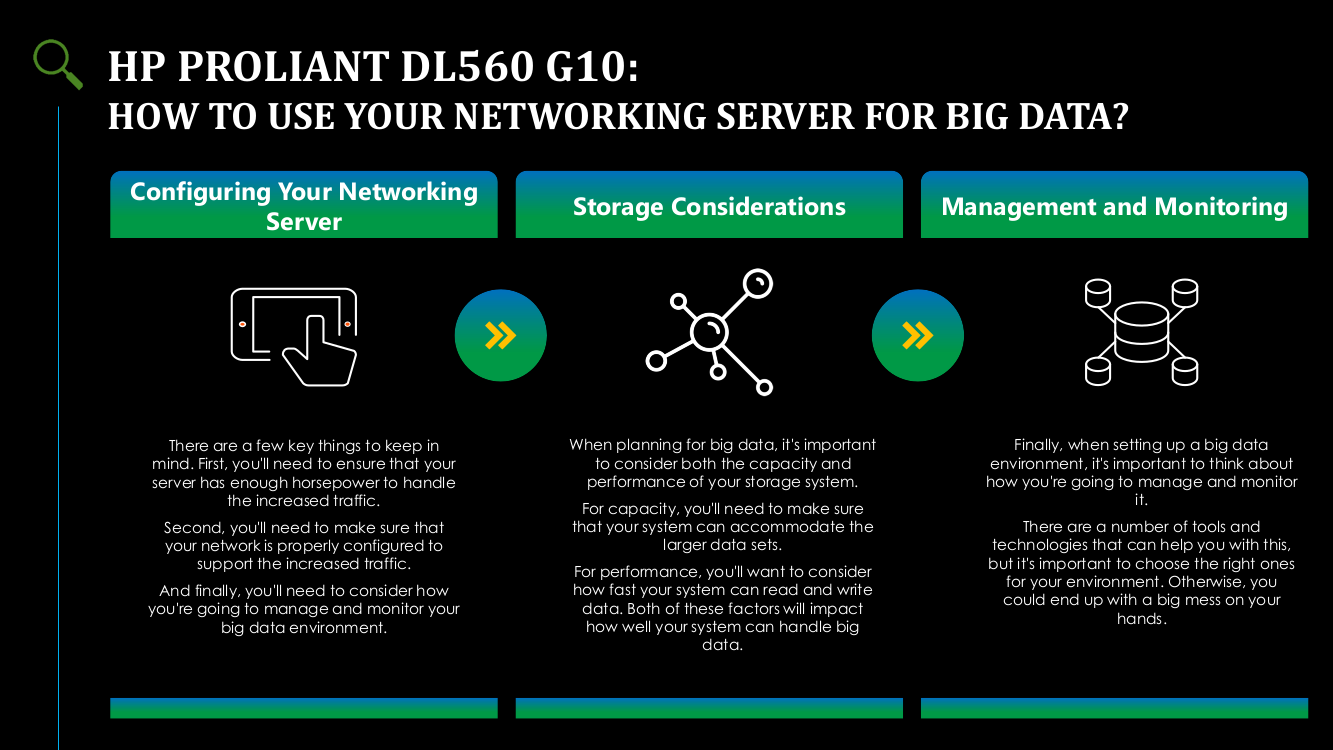 HP PROLIANT DL560 G10:
HOW TO USE YOUR NETWORKING SERVER FOR BIG DATA?

Configuring Your Networking Server

There are a few key things to keep in mind. First, you'll need to ensure that your server has enough horsepower to handle the increased traffic.

Second, you'll need to make sure that your network is properly configured to support the increased traffic.

And finally, you'll need to consider how you're going to manage and monitor your big data environment.

Storage Considerations

When planning for big data, it's important to consider both the capacity and performance of your storage system.

For capacity, you'll need to make sure that your system can accommodate the larger data sets.

For performance, you'll want to consider how fast your system can read and write data. Both of these factors will impact how well your system can handle big data.

Management and Monitoring

Finally, when setting up a big data environment, it's important to think about how you're going to manage and monitor it.

There are a number of tools and technologies that can help you with this, but it's important to choose the right ones for your environment. Otherwise, you could end up with a big mess on your hands.